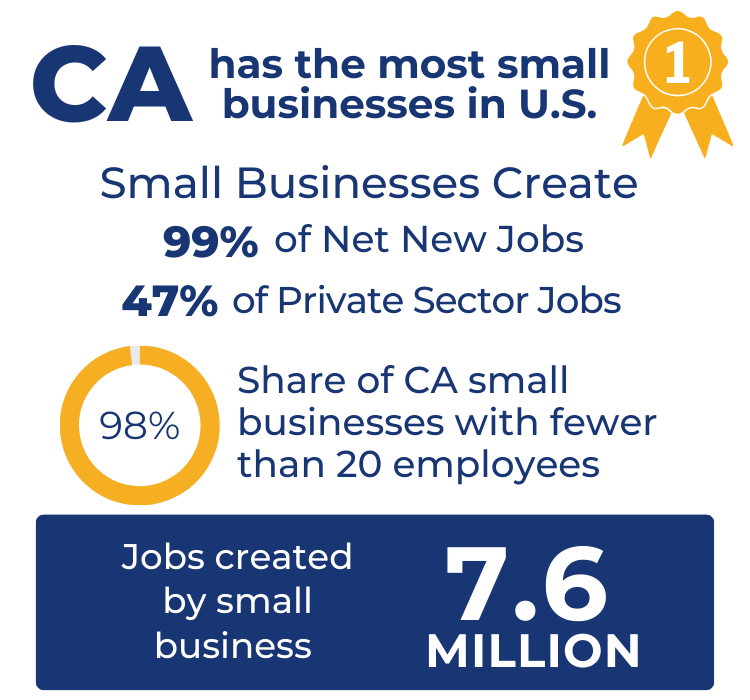 CA has the most small businesses in U.S.

1

Small Businesses Create

99% of Net New Jobs

47% of Private Sector Jobs

98%

Share of CA small businesses with fewer than 20 employees

Jobs created by small business

7.6 MILLION